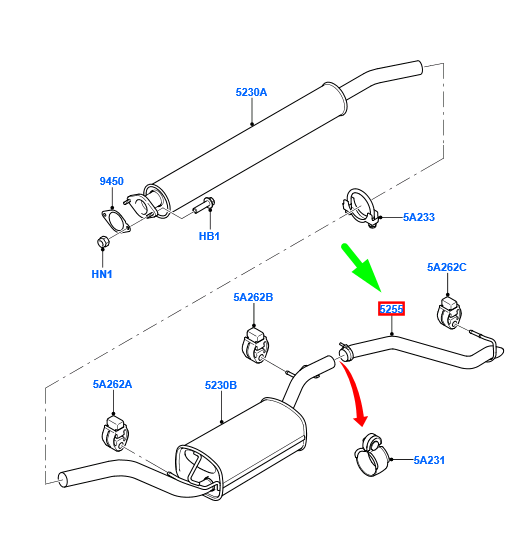 5230A

9450

HB1

HN1

5A233

5A262C

5A262B

5255

5A262A

5230B

5A231