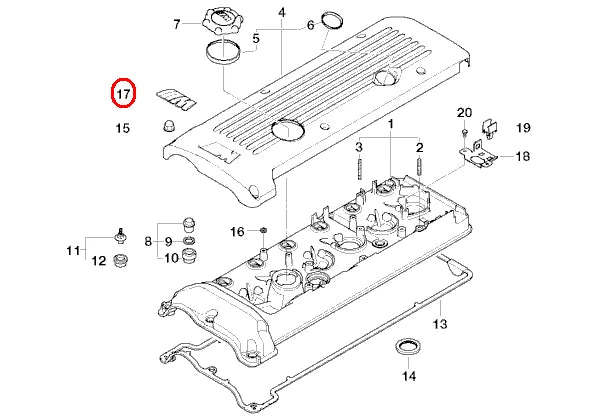 7
4
6
5
17
15
1
20
19
3
2
18
16
11
8
9
12
10
13
14