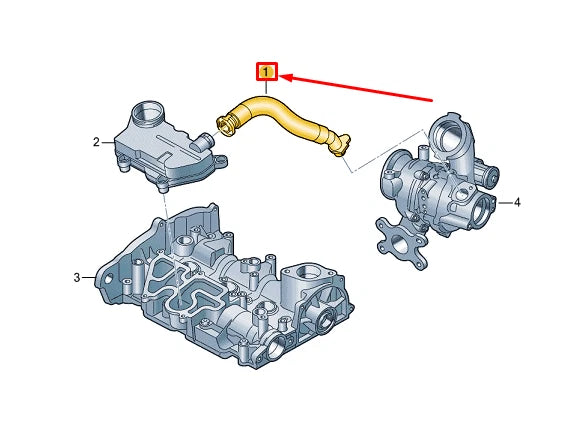 1
2
4
3