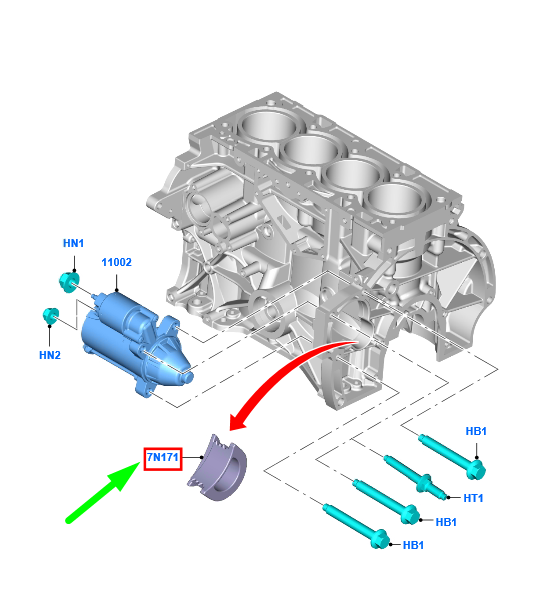 HN1
11002
HN2
7N171
HB1
HT1
HB1
HB1