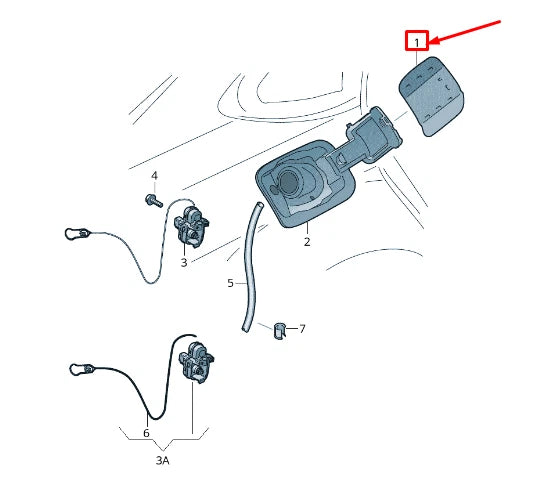 1
4
2
3
5
7
6
3A