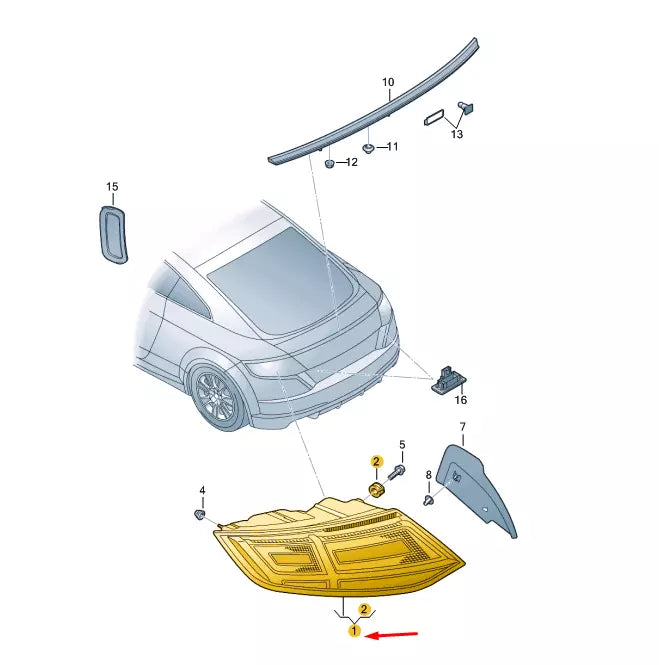 10
13
11
12
15
16
7
5
2
8
4
2
1