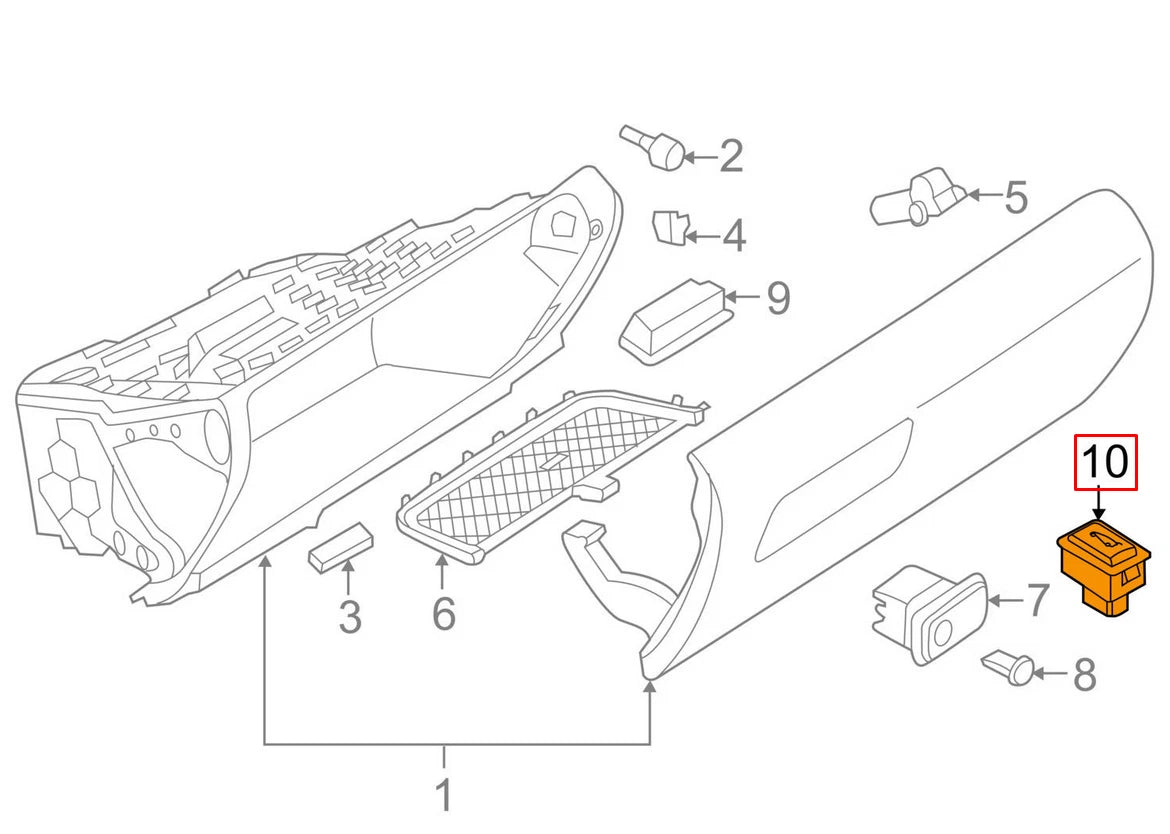 2
5
4
9
10
3
6
7
8
1