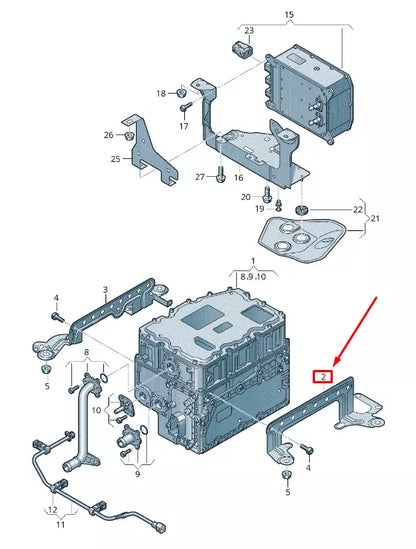 15
23
18
17
26
25
27
16
20
19
22
21
1
8.9.10
3
4
5
8
10
9
12
11
2
4
5