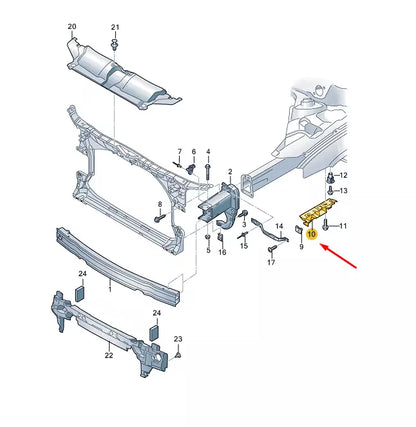 20
21
7
6
4
2
12
13
8
3
14
11
10
9
5
16
15
17
24
1
24
23
22