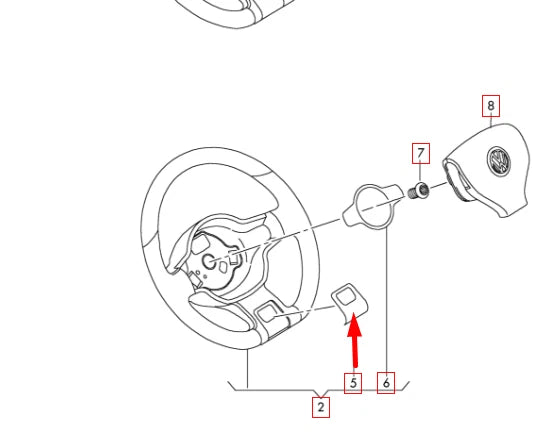 8
7
5
6
2