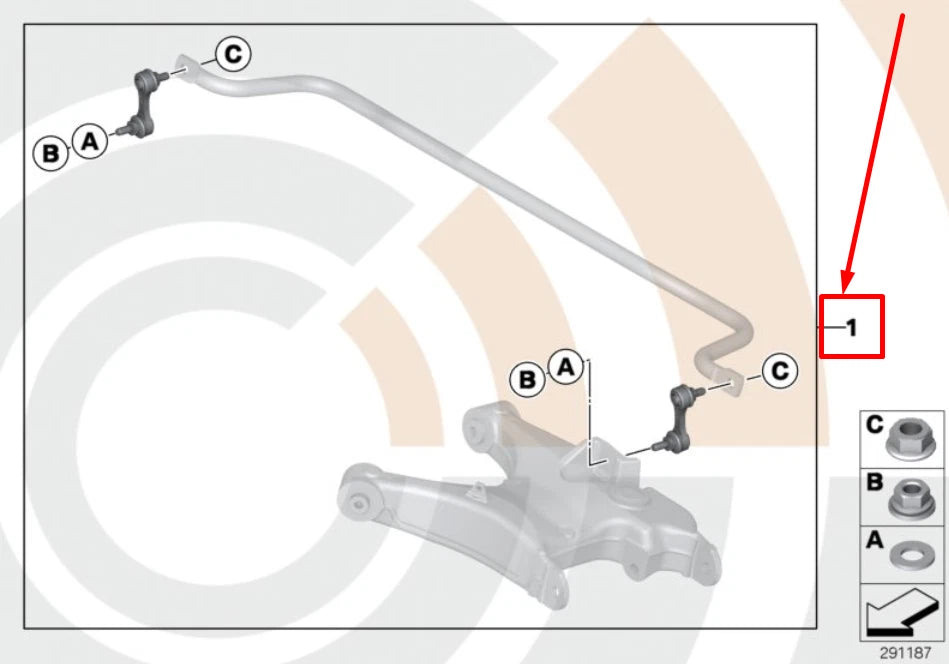 C
B A
1
B A
C
C
B
A
291187