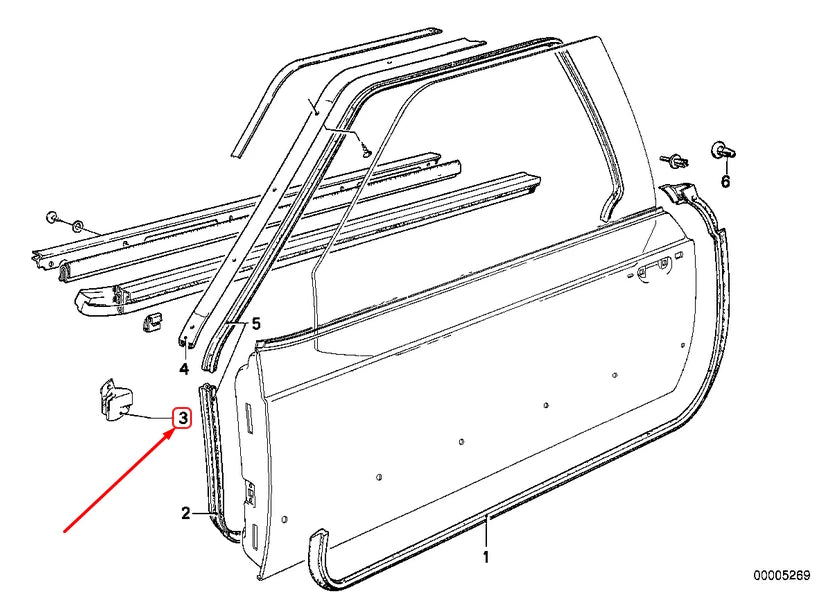 6
5
4
3
2
1
00005269