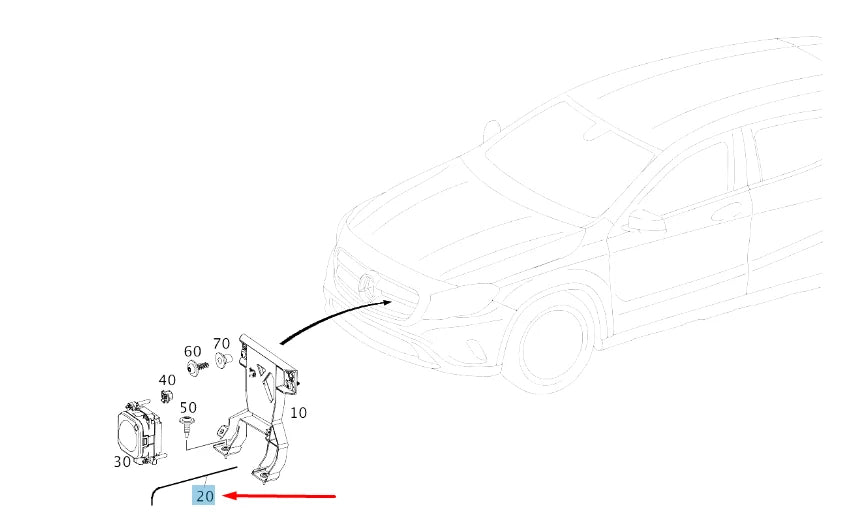 60
70
40
50
10
30
20