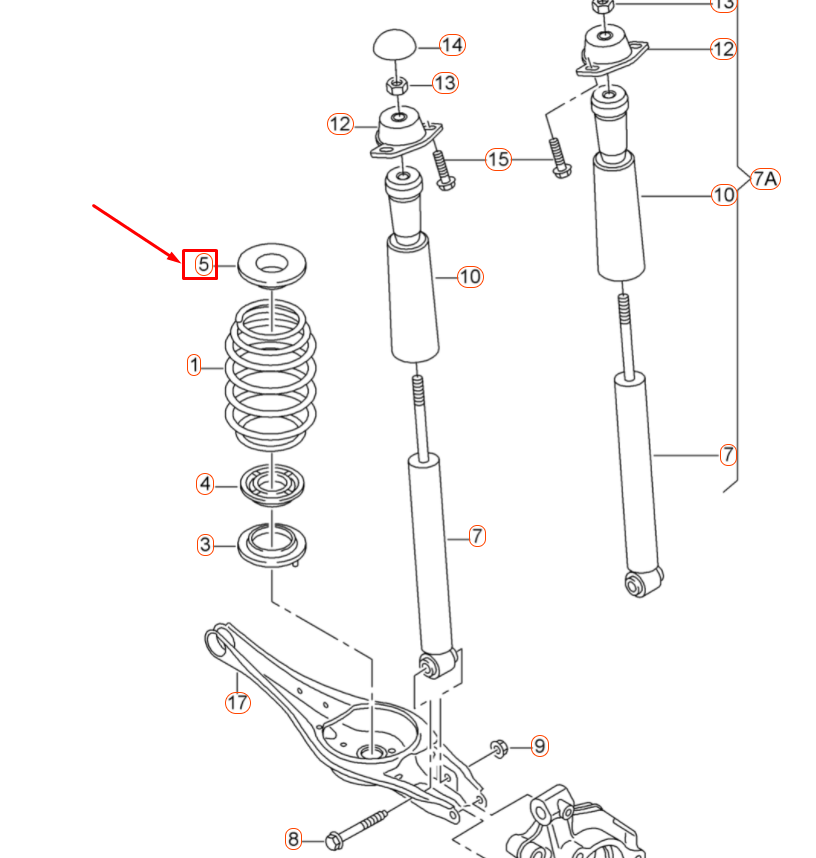 13
14
12
13
12
15
7A
10
5
10
1
7
4
7
3
17
9
8