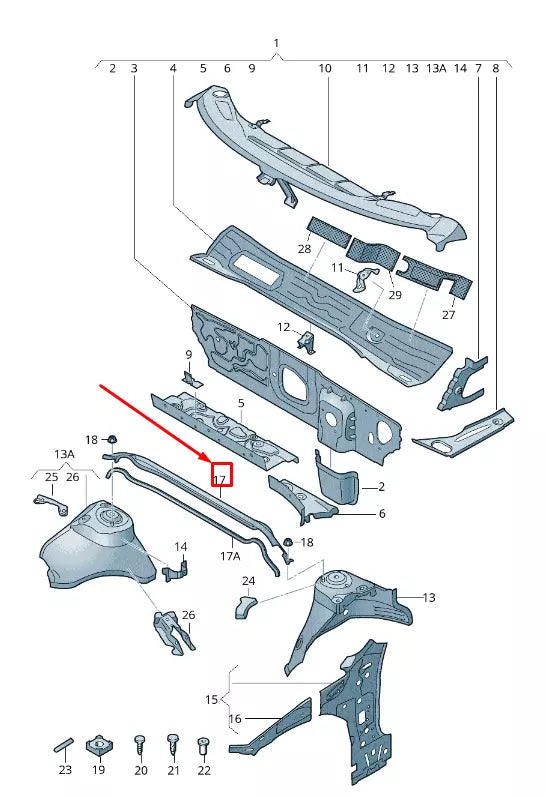 1
2 3 4 5 6 9 10 11 12 13 13A 14 7 8
28
11
29
27
12
9
5
18
13A
25 26
17
2
6
14
17A
18
24
13
26
15
16
23 19 20 21 22