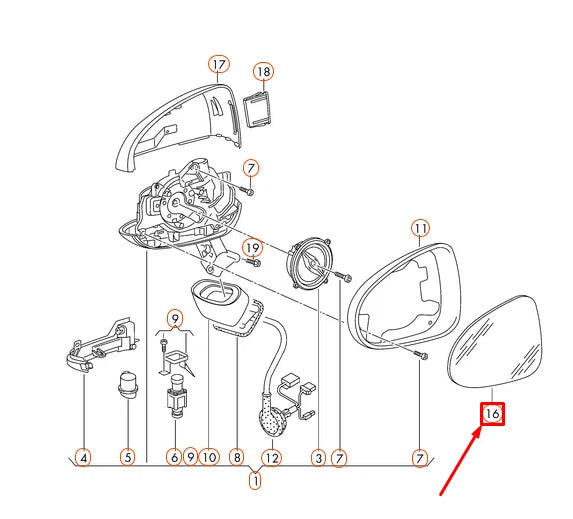 17
18
7
19
11
9
16
4
5
6
9
10
8
12
3
7
7
1