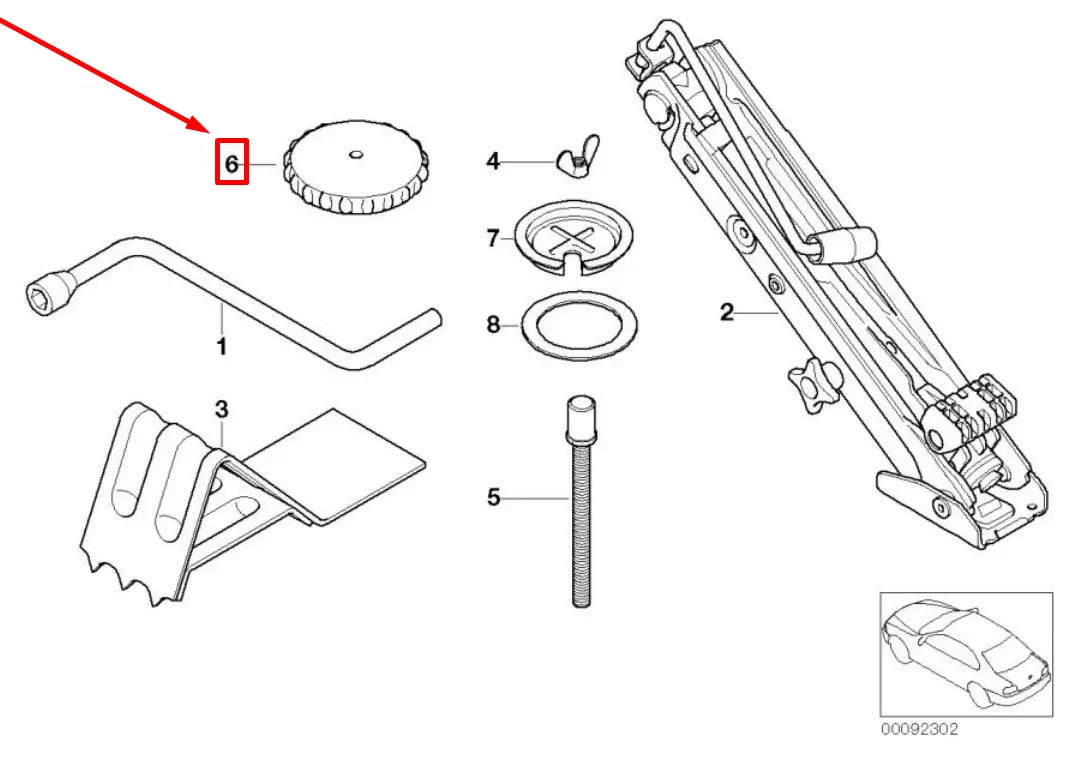 6
4
7
8
1
2
3
5
00092302