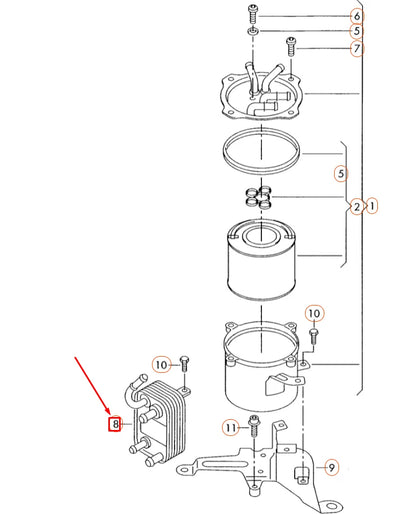 6
5
7
5
2
1
10
10
8
11
9