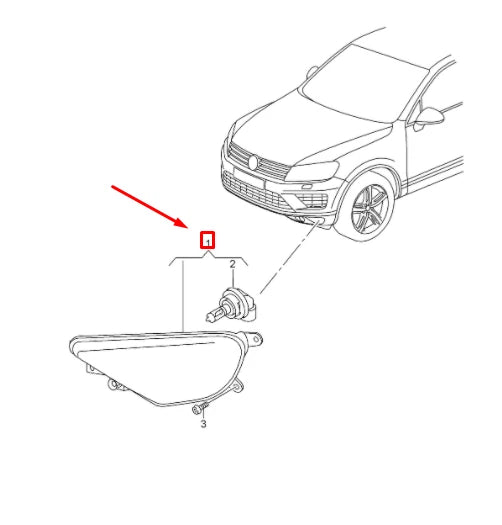 1
2
3