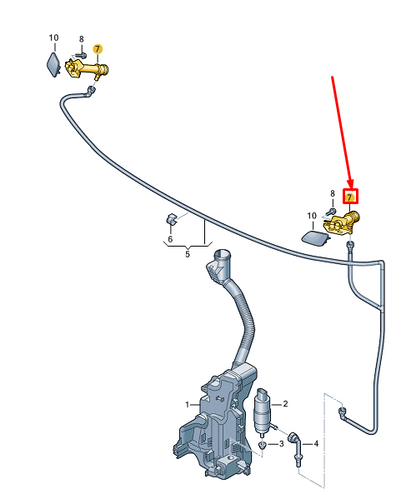 10
8
7
8
7
10
6
5
1
2
3
4