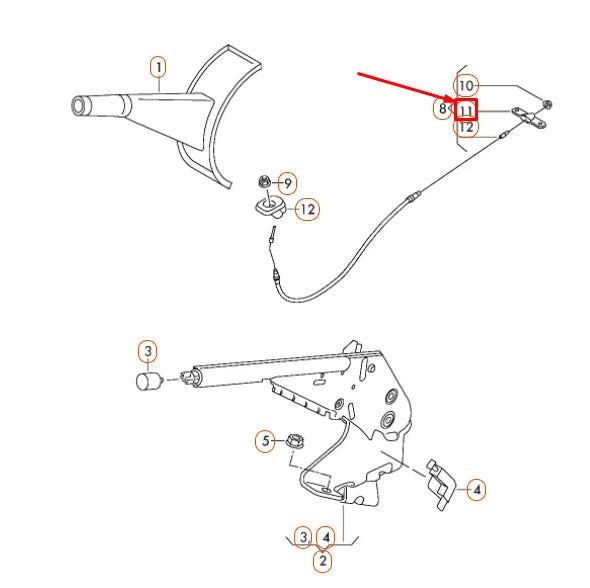 1
10
8
11
12
9
12
3
5
4
3
4
2