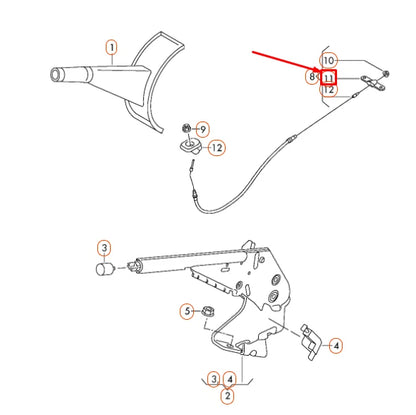 1
10
8
11
12
9
12
3
5
4
3
4
2