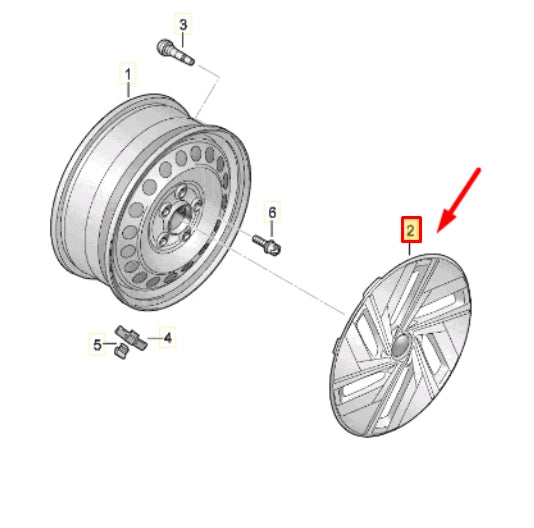 3
1
6
2
5
4