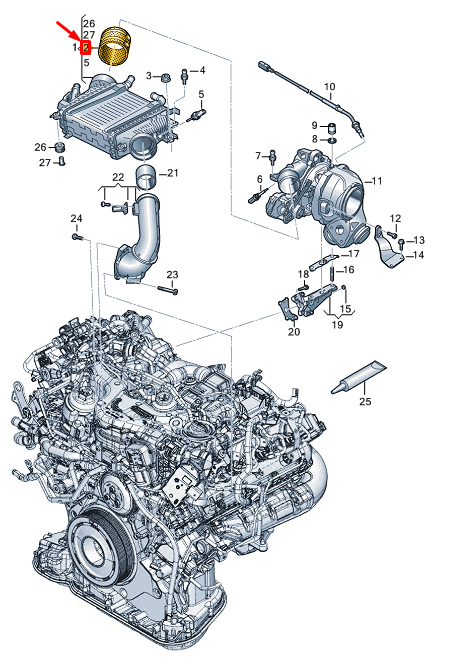 26
27
1
2
5
3
4
5
10
9
8
7
6
11
26
27
22
21
24
12
13
14
17
16
18
15
19
20
23
25