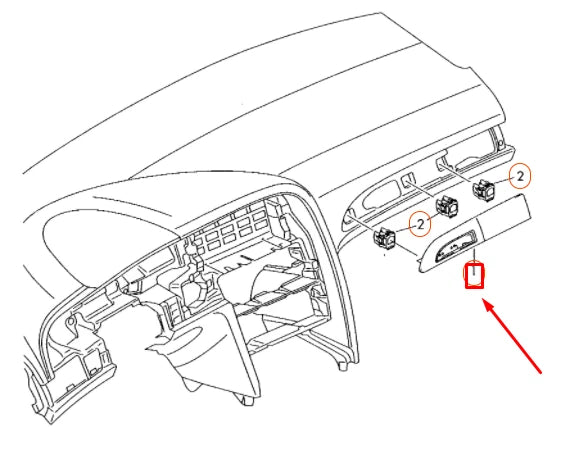 2
2
1