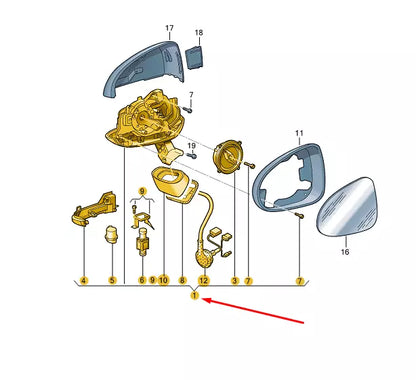 17
18
7
19
11
9
16
4
5
6
9
10
8
12
3
7
7
1