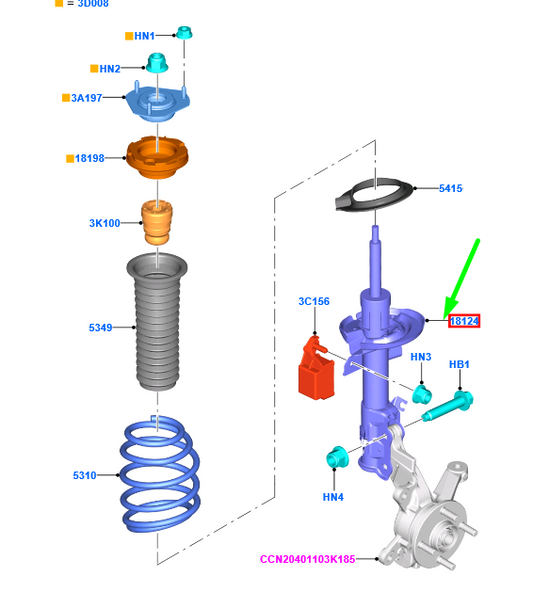 = 3D008

HN1

HN2

3A197

18198

3K100

5349

5310

5415

3C156

18124

HN3

HB1

HN4

CCN20401103K185