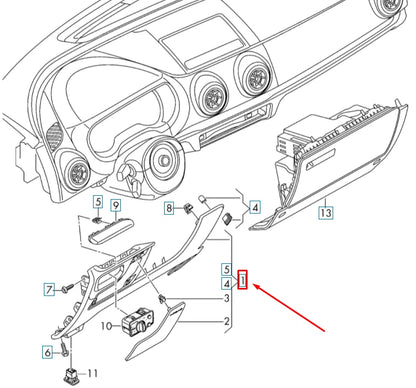 5
9
8
4
13
5
4
1
7
3
10
2
6
11