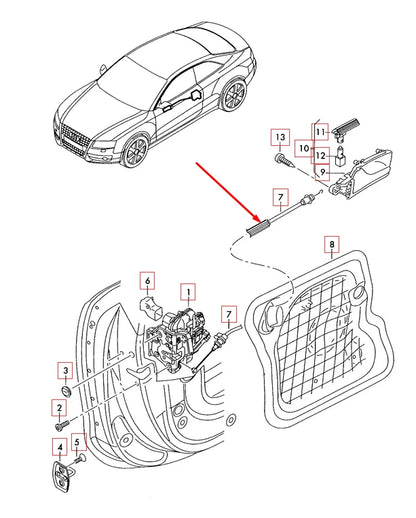 13
11
10
12
9
7
8
6
1
7
3
2
4
5