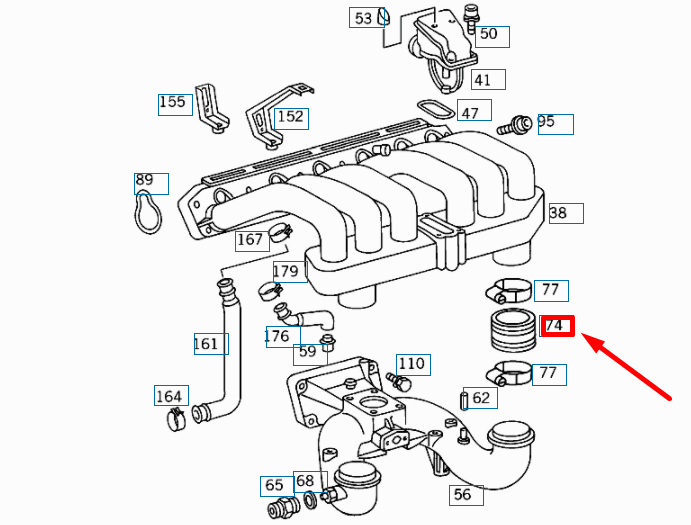 53
50
41
155
152
47
95
89
38
167
179
77
74
161
176
59
110
77
164
62
65
68
56