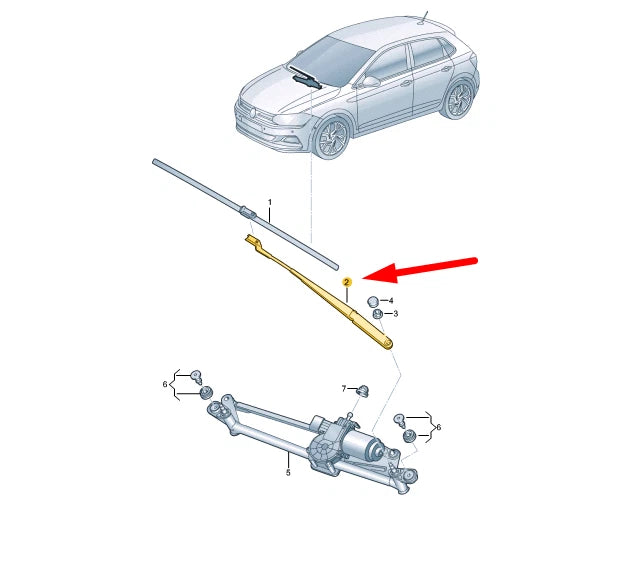 1
2
4
3
6
7
6
5