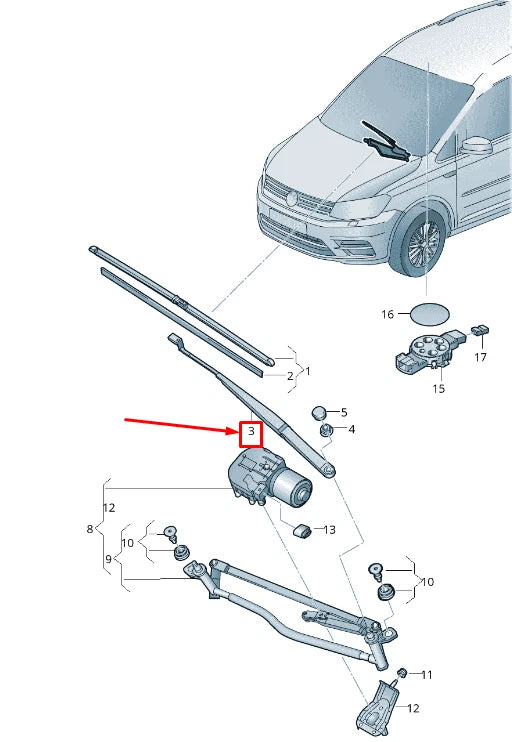 16
17
15
1
2
5
4
3
12
8
13
10
9
10
11
12