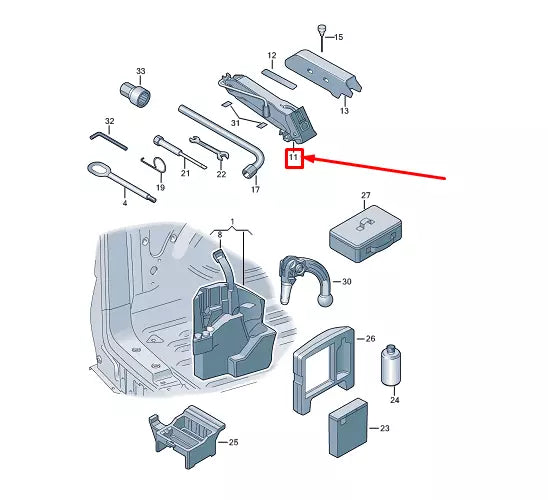 15
12
33
13
31
32
11
21
22
19
17
4
27
1
8
30
26
24
23
25