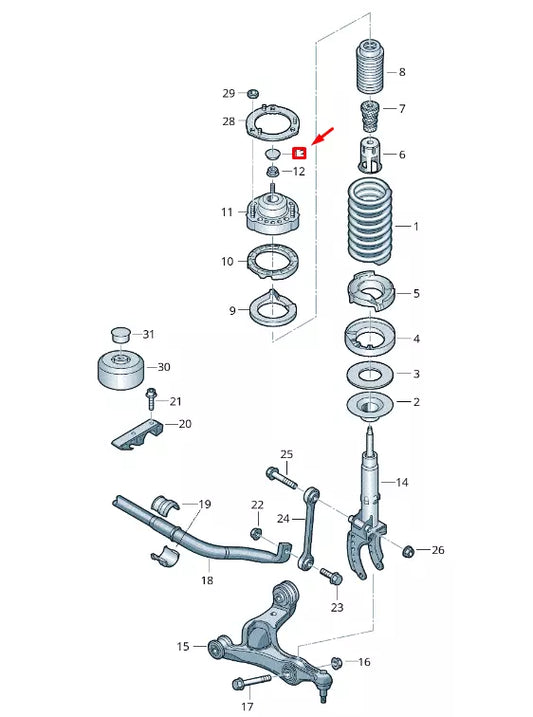 29
28
12
11
10
9
8
7
6
1
5
4
3
2
31
30
21
20
25
14
19
22
24
26
18
23
15
16
17