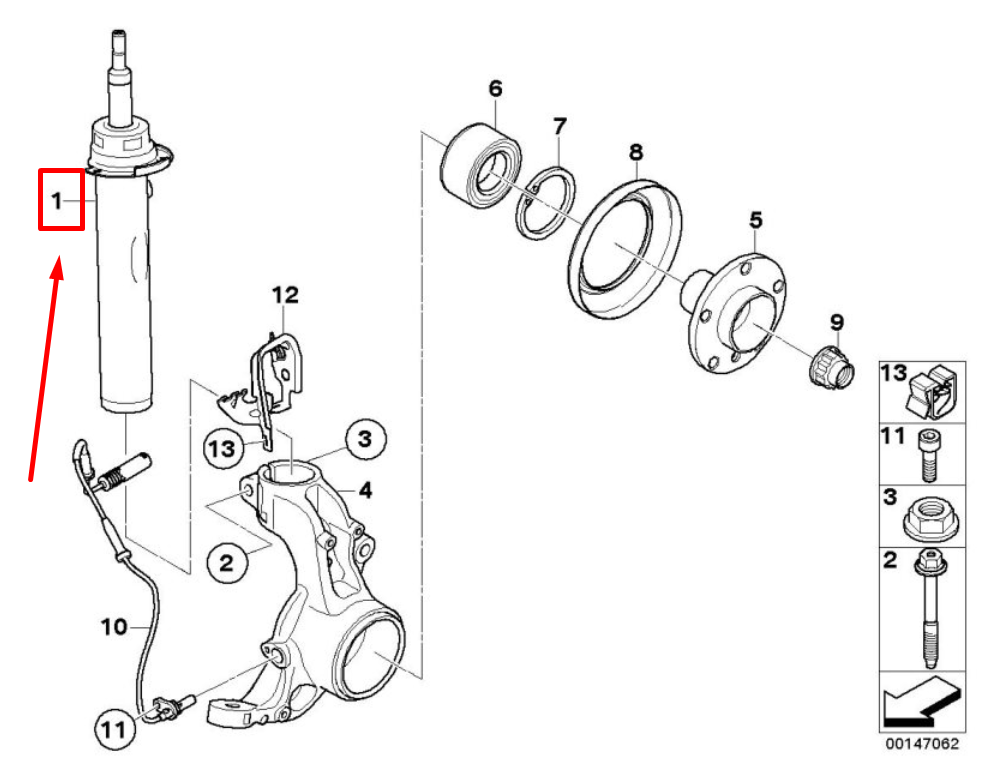 1
12
13
3
4
2
10
11
6
7
8
5
9
13
11
3
2
00147062