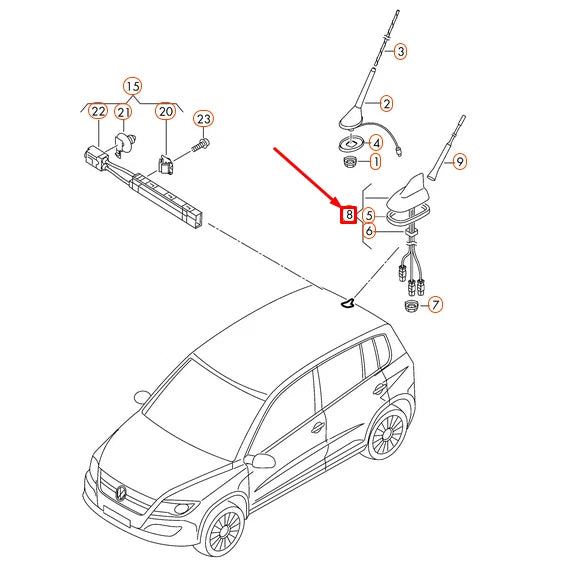 15
22
21
20
23
3
2
4
1
9
8
5
6
7