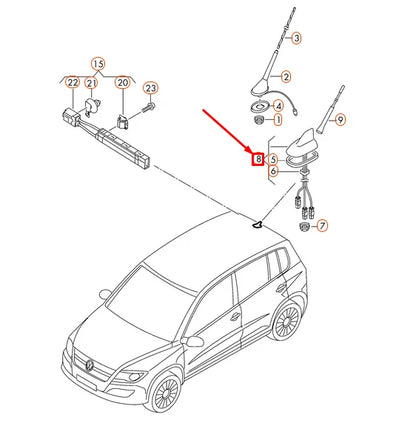 15
22
21
20
23
3
2
4
1
9
8
5
6
7