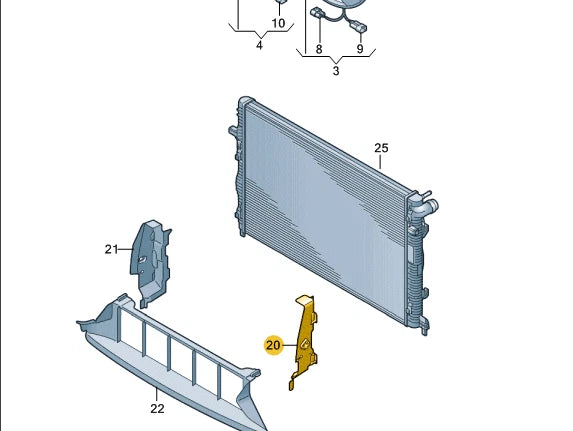 10
4
8
9
3
25
21
20
22