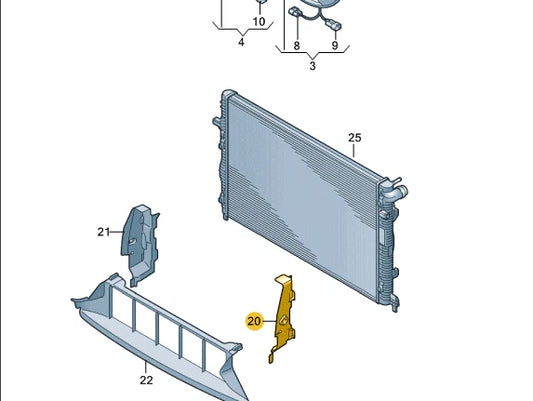 10
4
8
9
3
25
21
20
22