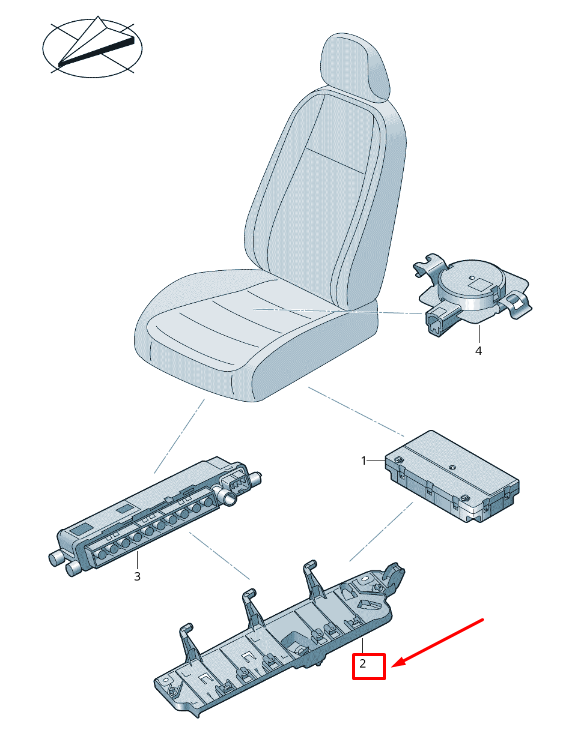 4

1

3

2