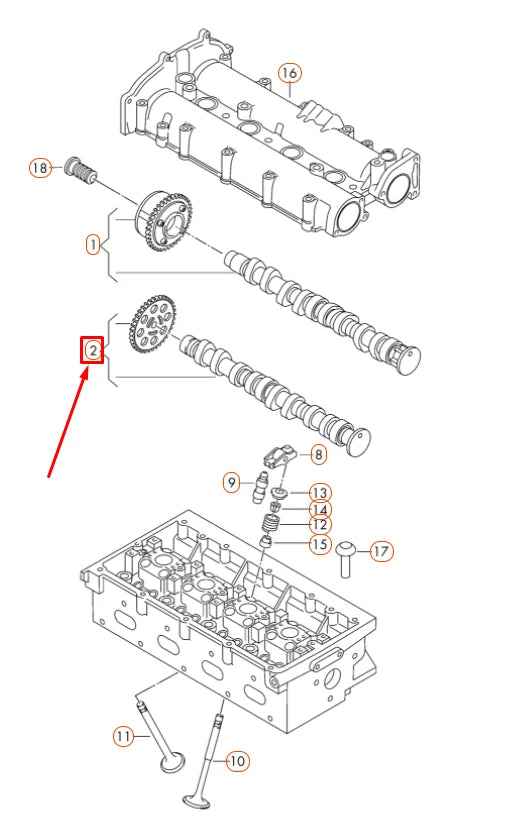 16
18
1
2
8
9
13
14
12
15
17
11
10