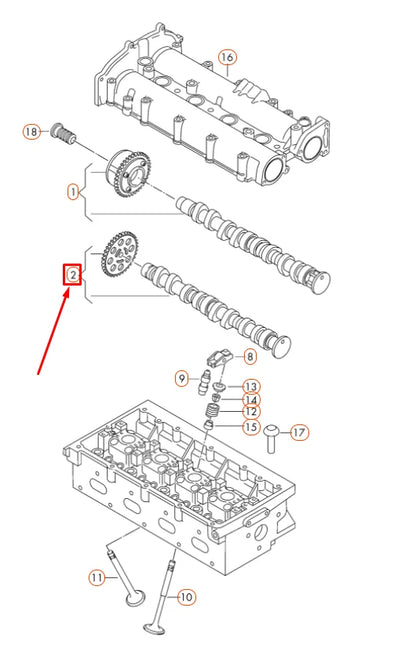 16
18
1
2
8
9
13
14
12
15
17
11
10