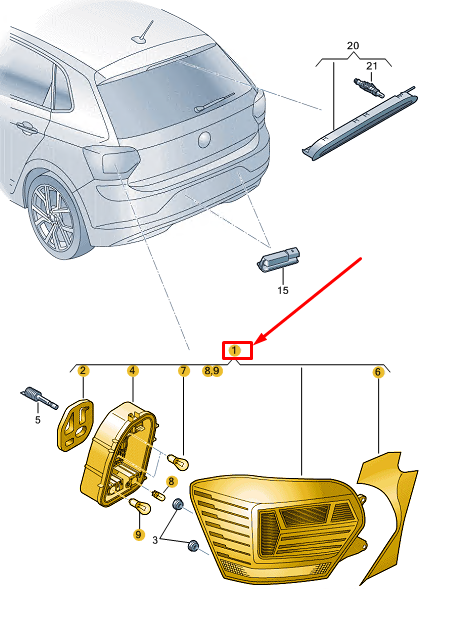 20
21
15
1
2
4
7
8,9
6
5
8
9
3