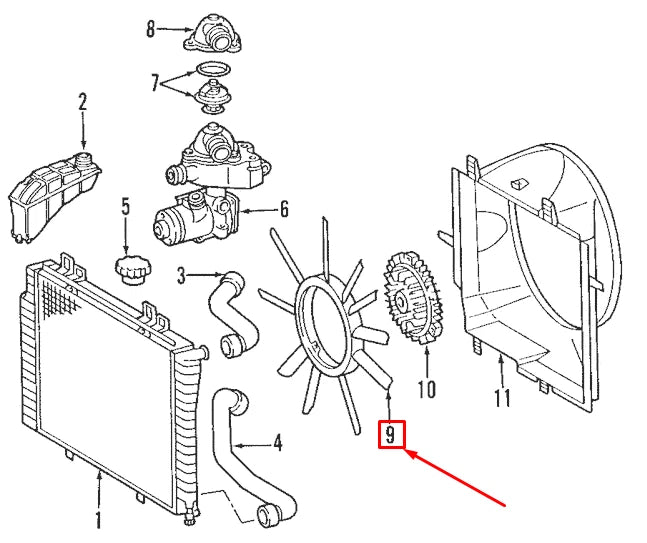 8
7
2
5
6
3
10
11
9
4
1