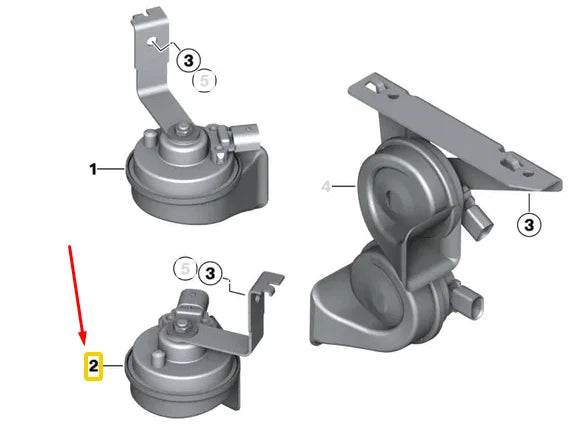 3
5
1
4
3
5 3
2