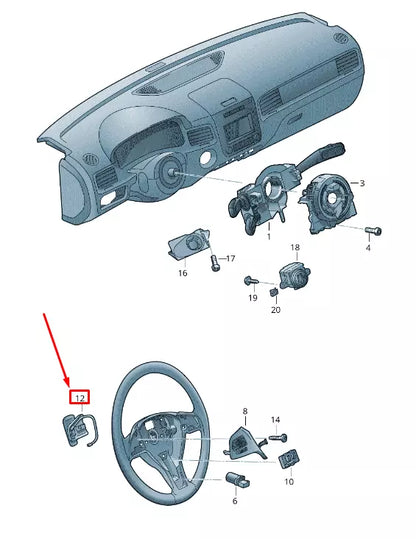 3
1
4
18
17
16
19
20
12
8
14
10
6