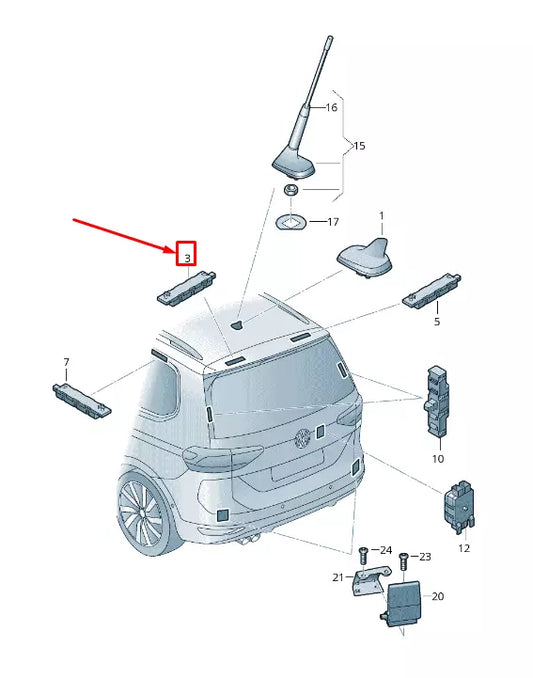 16
15
17
1
3
5
7
10
12
24
23
21
20