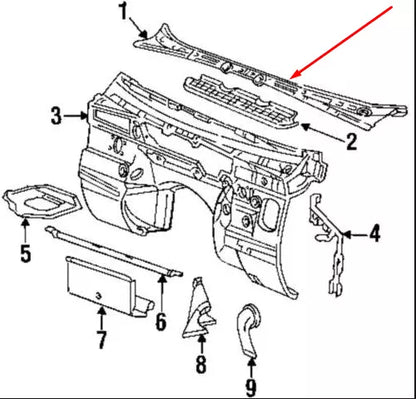 1
3
2
5
4
6
7
8
9