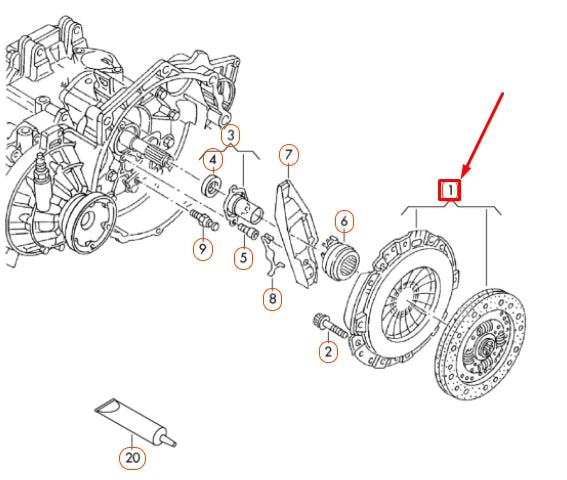 3
4
7
1
6
9
5
8
2
20