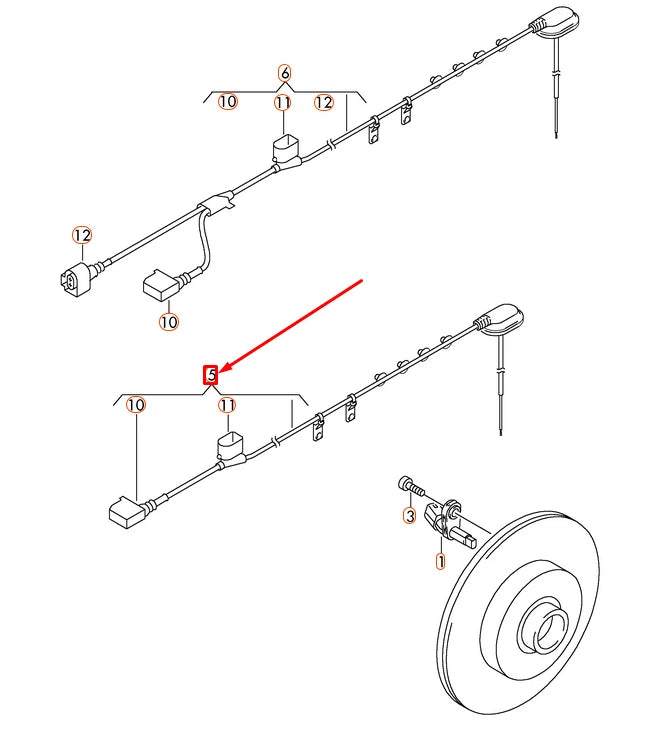 6
10
11
12
12
10
5
10
11
3
1